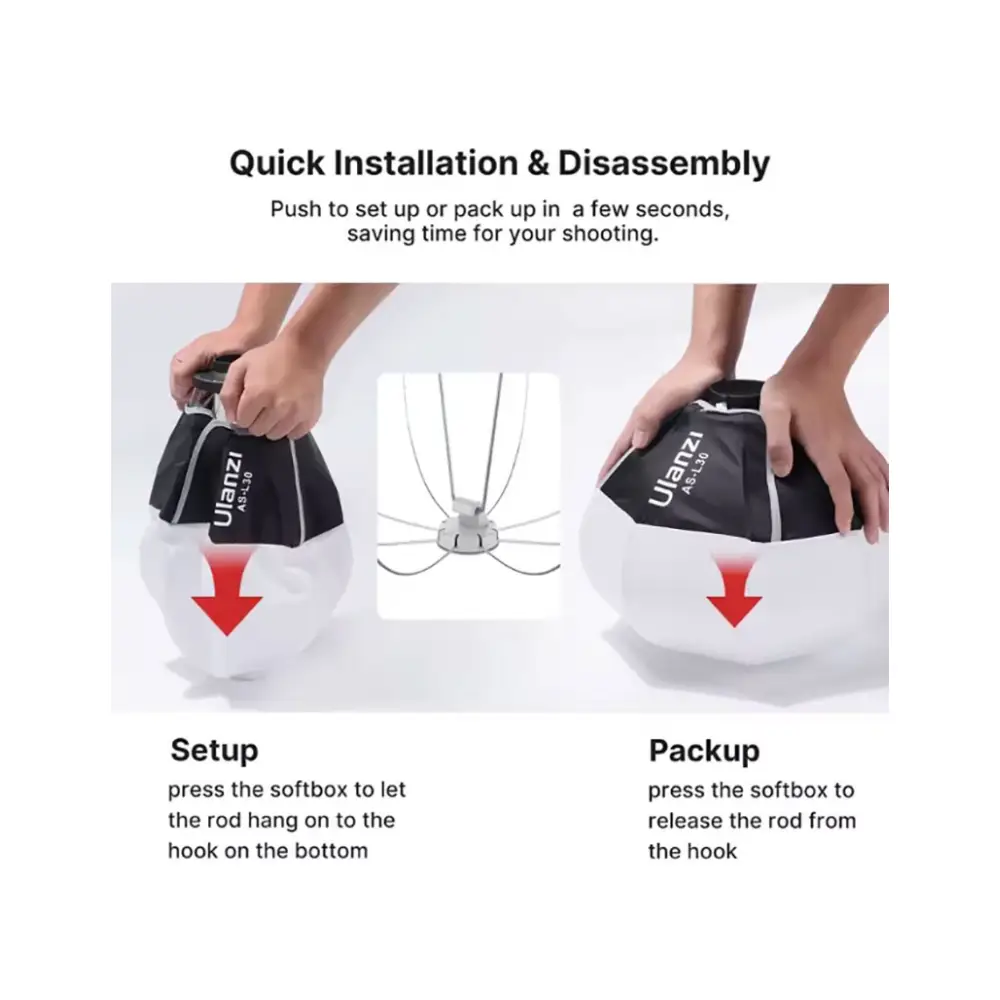 Quick Installation & Disassembly

Push to set up or pack up in a few seconds, saving time for your shooting.

Ulanzi
AS-L30

Ulanzi
AS-L30

Setup
press the softbox to let the rod hang on to the hook on the bottom

Packup
press the softbox to release the rod from the hook