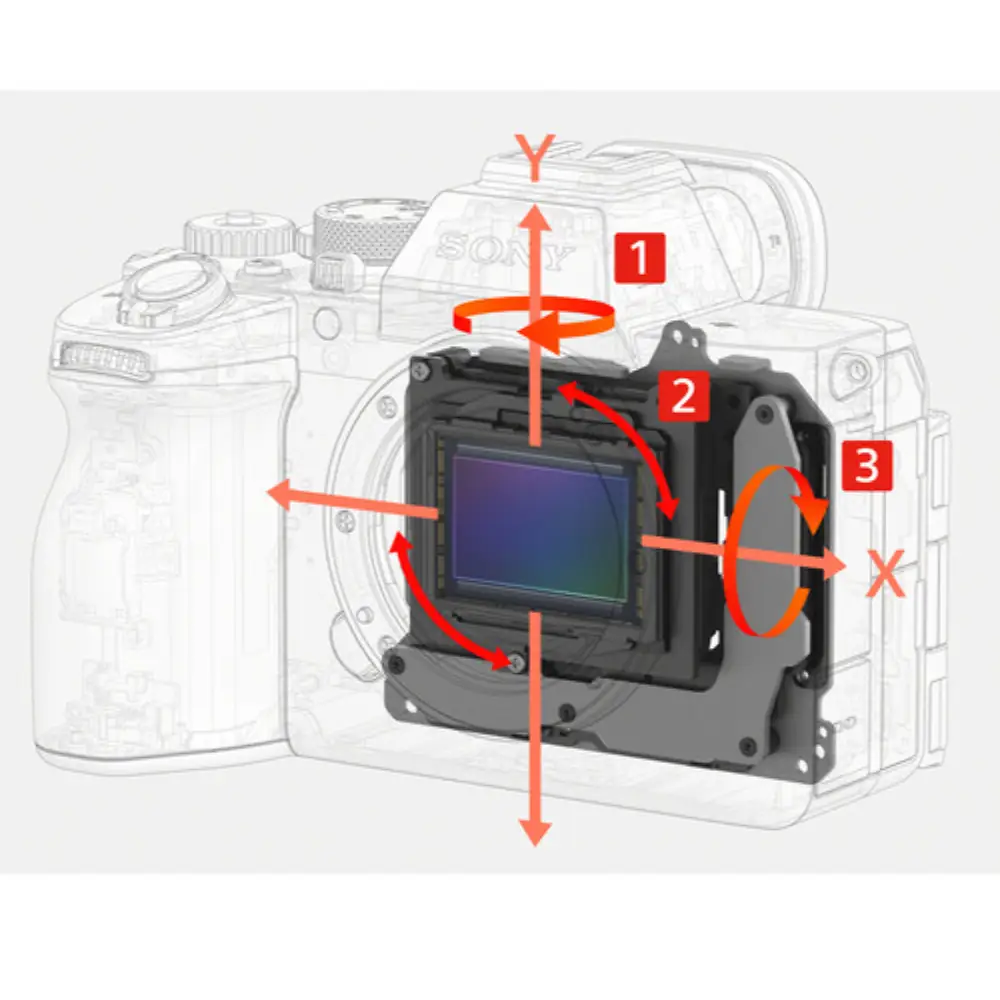 Y
SONY
1
2
3
X