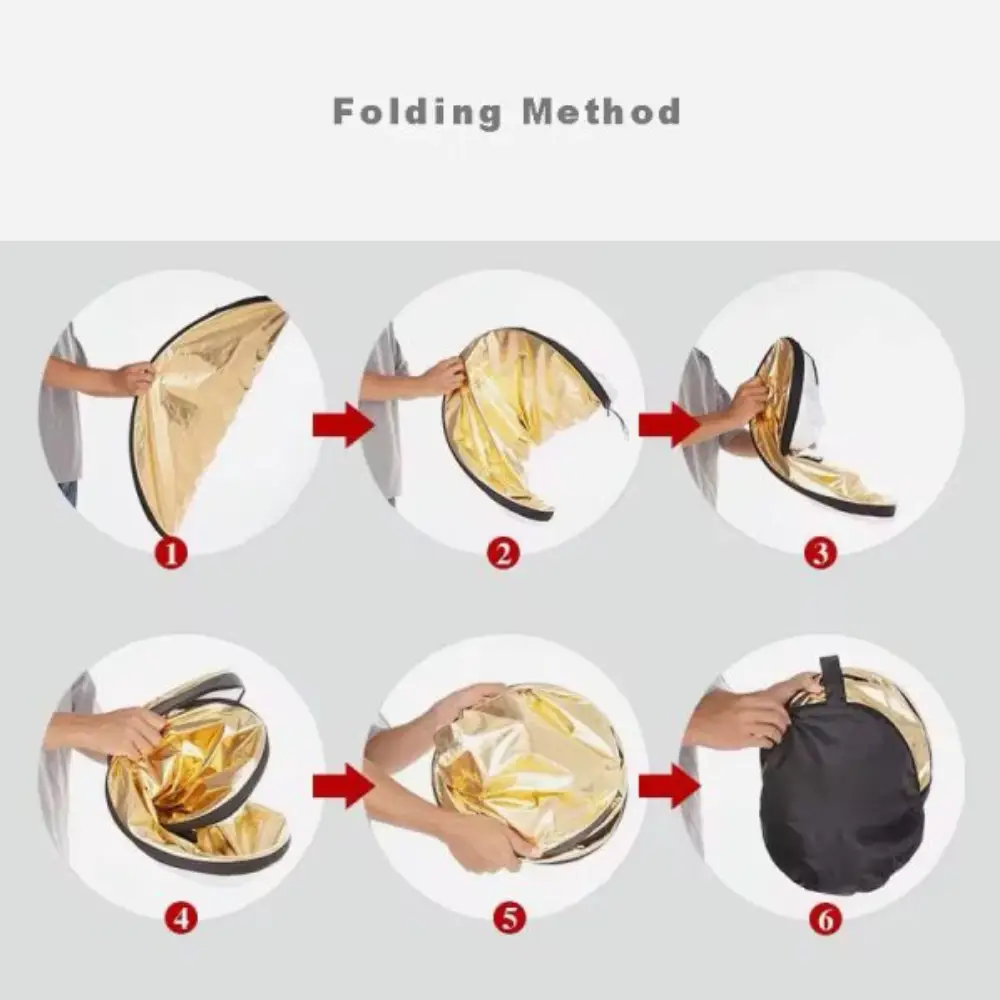 Folding Method

1

2

3

4

5

6