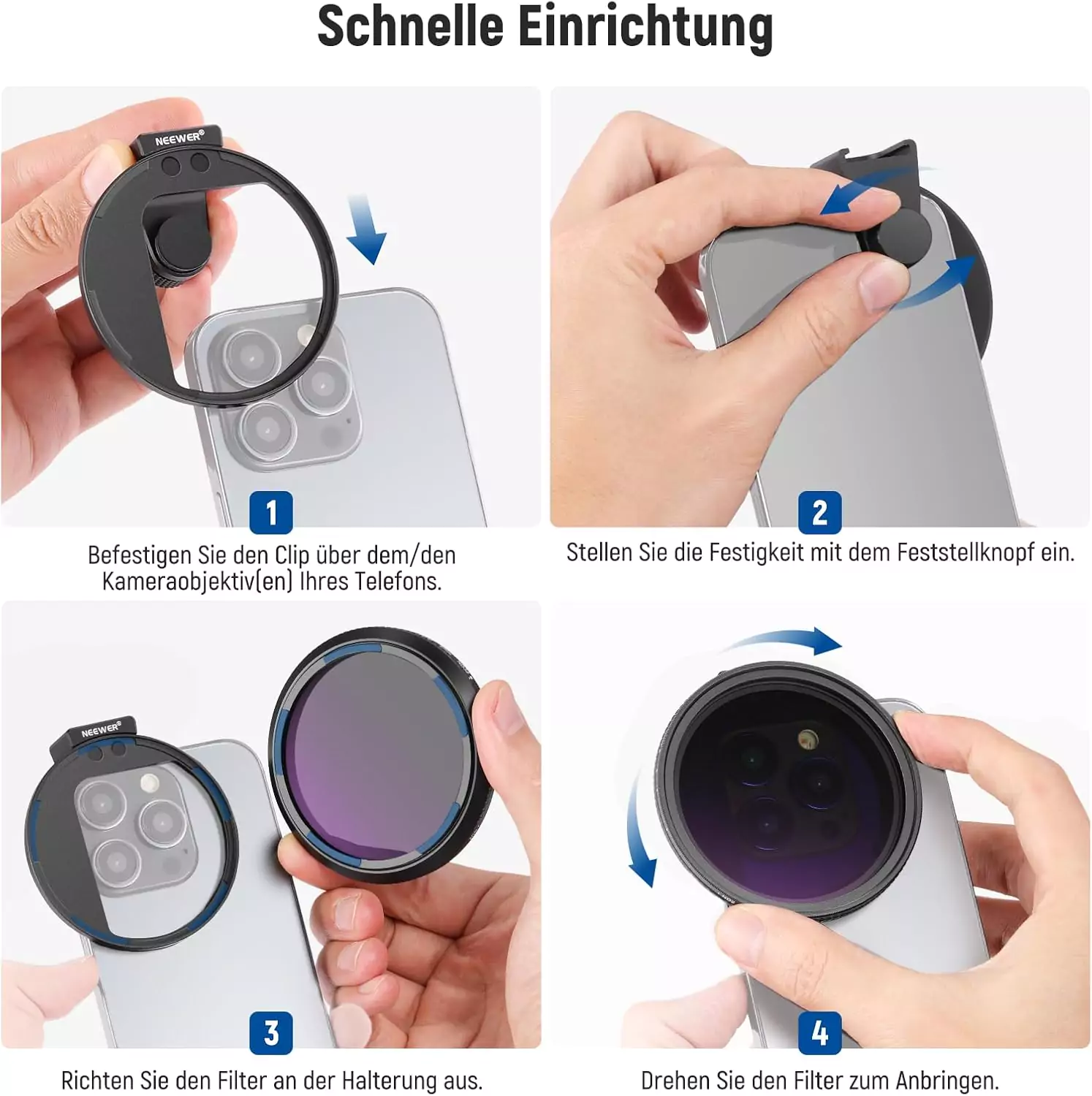 Schnelle Einrichtung

NEEWER®

1

Befestigen Sie den Clip über dem/den Kameraobjektiv(en) Ihres Telefons.

2

Stellen Sie die Festigkeit mit dem Feststellknopf ein.

NEEWER®

3

Richten Sie den Filter an der Halterung aus.

4

Drehen Sie den Filter zum Anbringen.