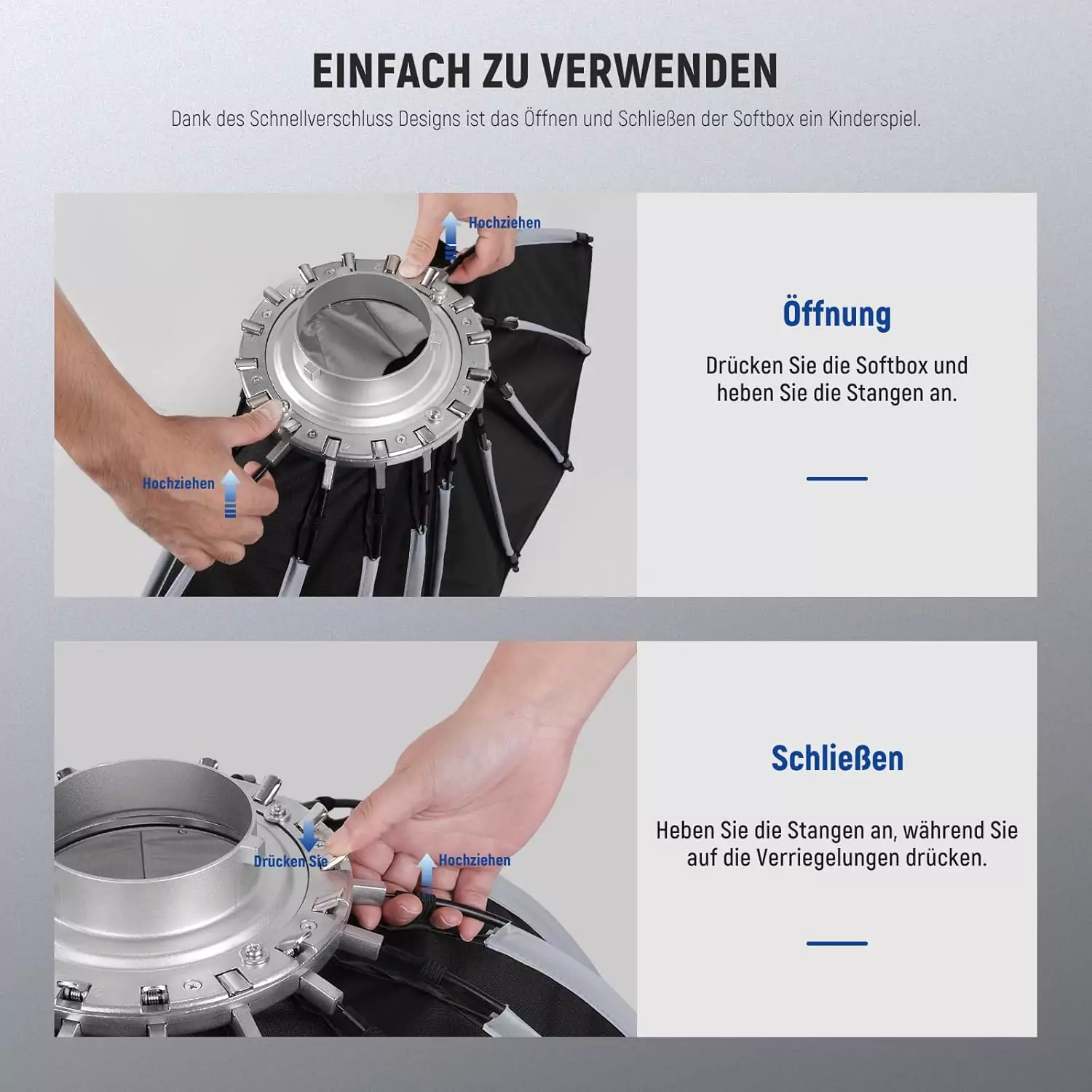 EINFACH ZU VERWENDEN

Dank des Schnellverschluss Designs ist das Öffnen und Schließen der Softbox ein Kinderspiel.

Hochziehen

Hochziehen

Öffnung

Drücken Sie die Softbox und heben Sie die Stangen an.

Drücken Sie

Hochziehen

Schließen

Heben Sie die Stangen an, während Sie auf die Verriegelungen drücken.