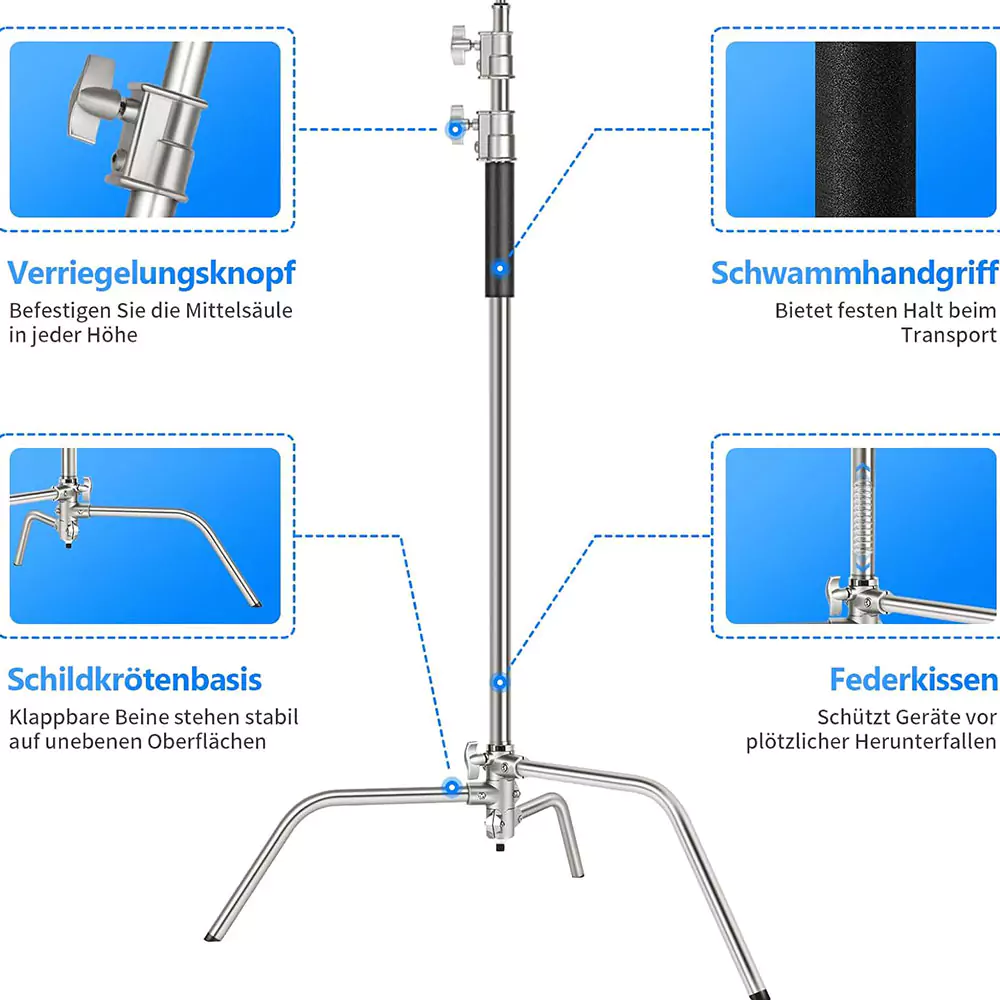 Verriegelungsknopf

Befestigen Sie die Mittelsäule in jeder Höhe

Schwammhandgriff

Bietet festen Halt beim Transport

Schildkrötenbasis

Klappbare Beine stehen stabil auf unebenen Oberflächen

Federkissen

Schützt Geräte vor plötzlicher Herunterfallen