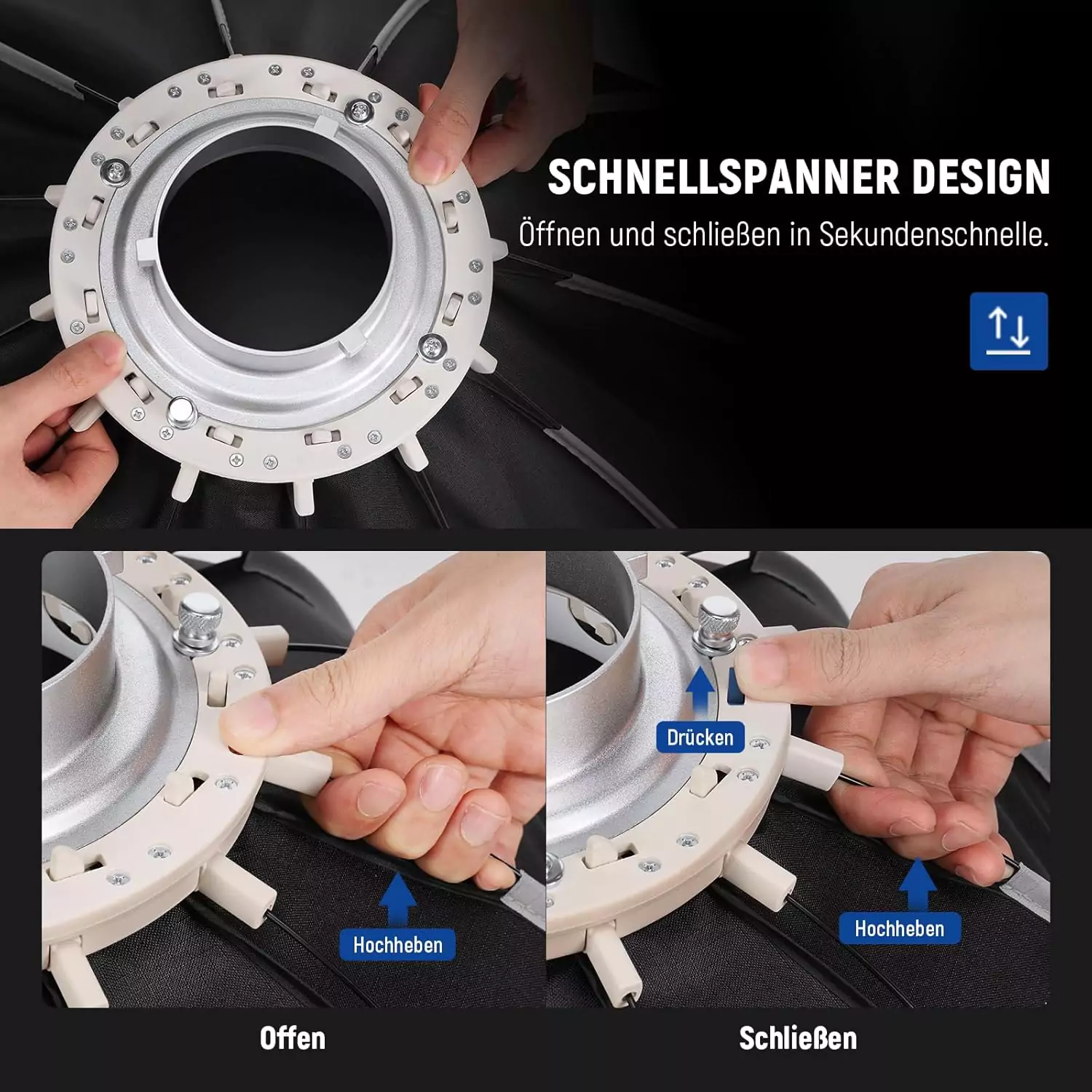 SCHNELLSPANNER DESIGN

Öffnen und schließen in Sekundenschnelle.

Hochheben

Drücken

Hochheben

Offen

Schließen