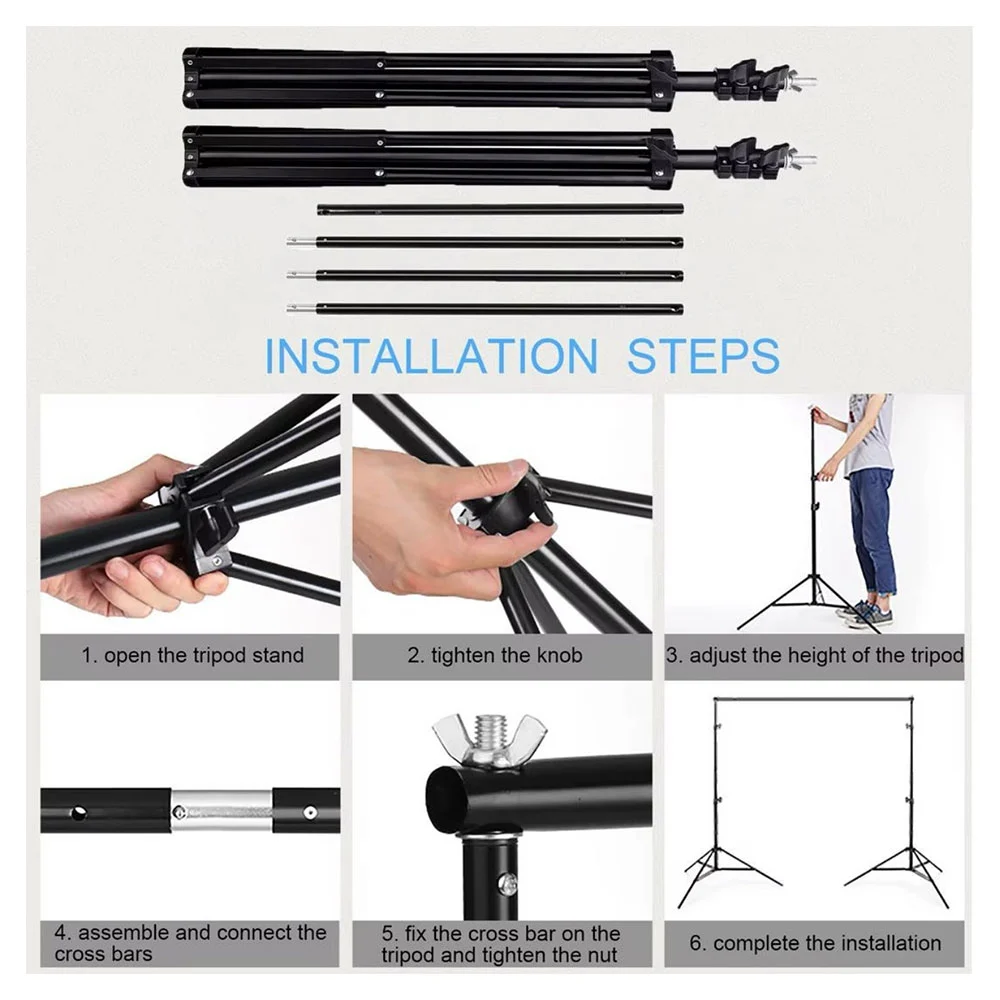 INSTALLATION STEPS

1. open the tripod stand

2. tighten the knob

3. adjust the height of the tripod

4. assemble and connect the cross bars

5. fix the cross bar on the tripod and tighten the nut

6. complete the installation