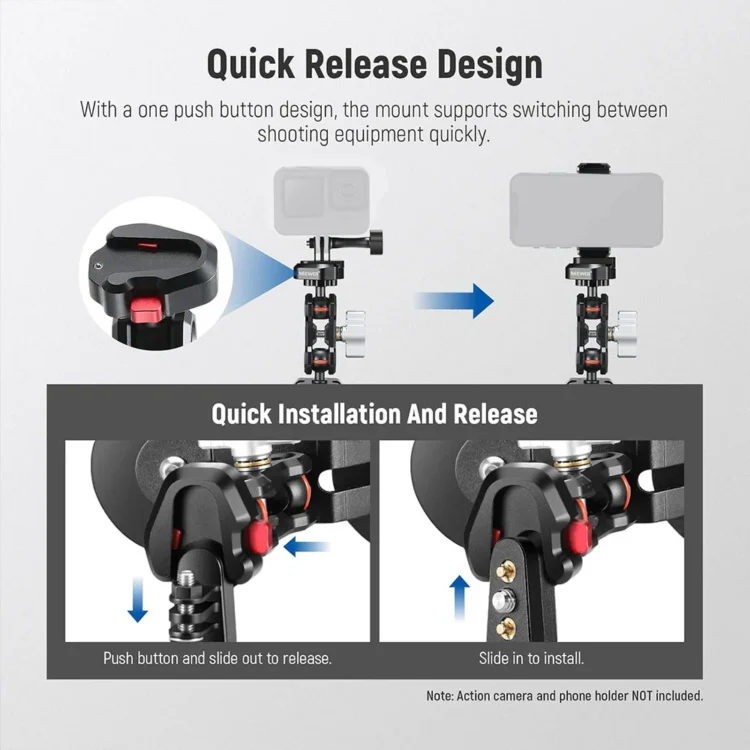 Quick Release Design

With a one push button design, the mount supports switching between shooting equipment quickly.

NEEWER

NEEWER

Quick Installation And Release

Push button and slide out to release.

Slide in to install.

Note: Action camera and phone holder NOT included.