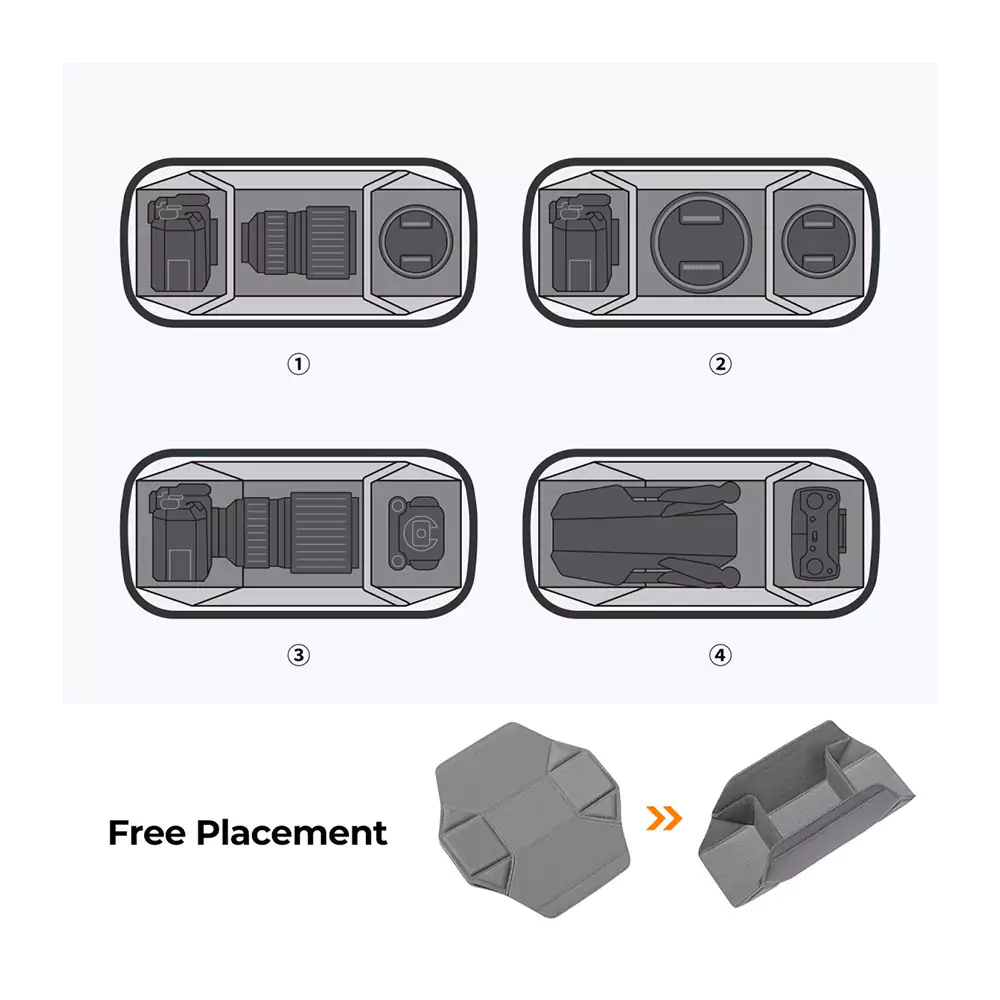 ①

②

③

④

Free Placement