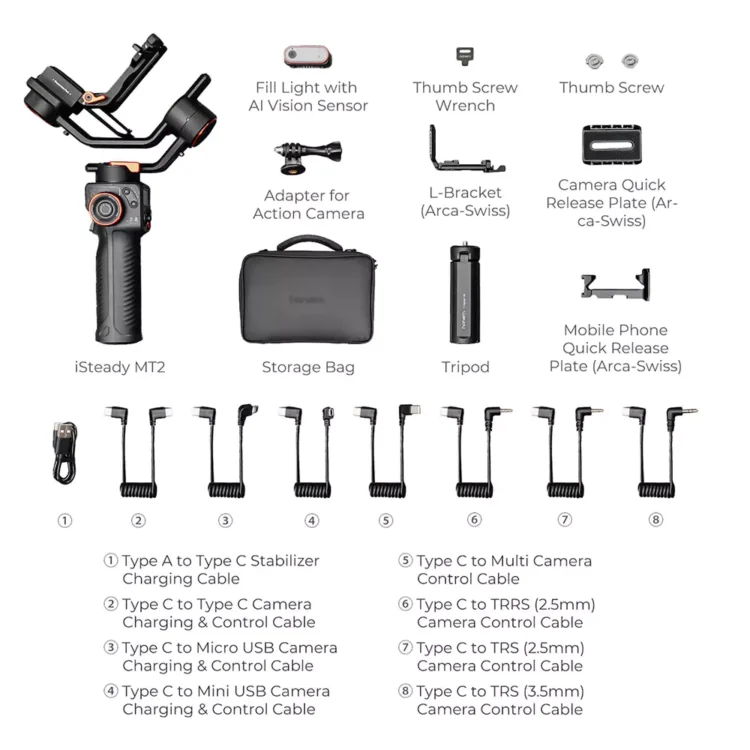 Fill Light with AI Vision Sensor

Thumb Screw Wrench

Thumb Screw

Adapter for Action Camera

L-Bracket (Arca-Swiss)

Camera Quick Release Plate (Arca-Swiss)

iSteady MT2

Storage Bag

Tripod

Mobile Phone Quick Release Plate (Arca-Swiss)

① ② ③ ④ ⑤ ⑥ ⑦ ⑧

① Type A to Type C Stabilizer Charging Cable

② Type C to Type C Camera Charging & Control Cable

③ Type C to Micro USB Camera Charging & Control Cable

④ Type C to Mini USB Camera Charging & Control Cable

⑤ Type C to Multi Camera Control Cable

⑥ Type C to TRRS (2.5mm) Camera Control Cable

⑦ Type C to TRS (2.5mm) Camera Control Cable

⑧ Type C to TRS (3.5mm) Camera Control Cable