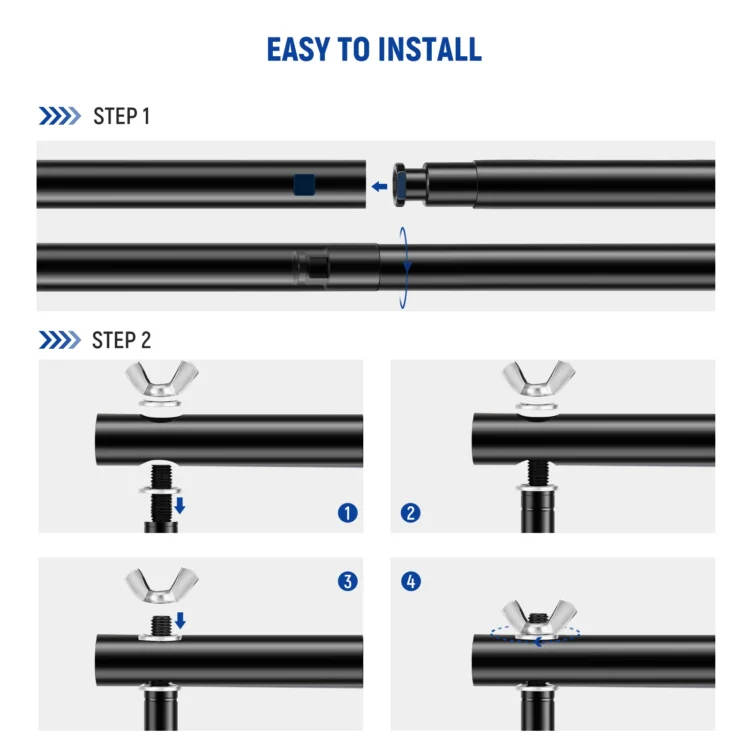 EASY TO INSTALL

STEP 1

STEP 2

1

2

3

4