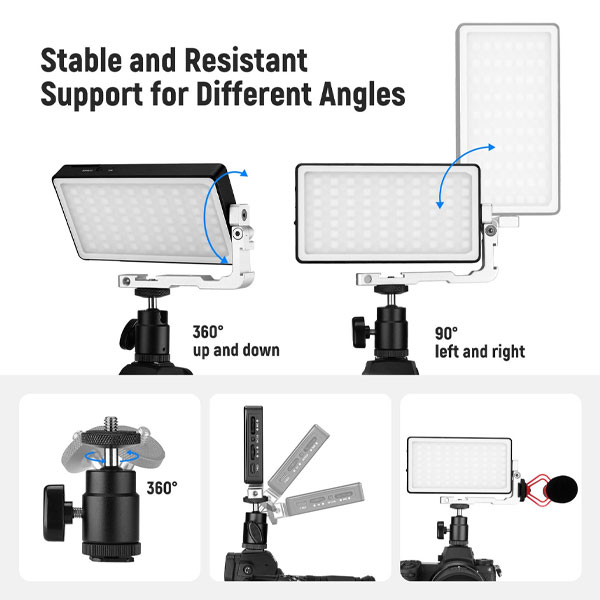 Stable and Resistant
Support for Different Angles

360°
up and down

90°
left and right

360°