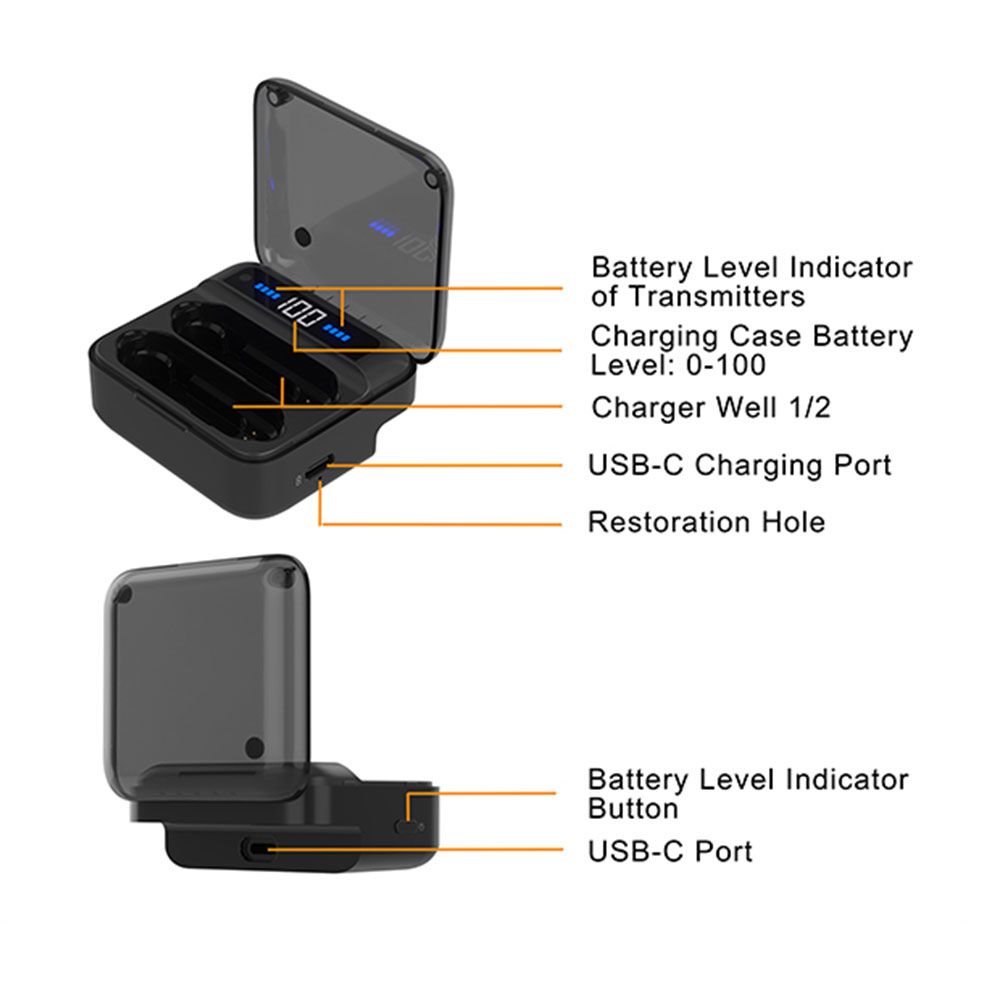 100

Battery Level Indicator of Transmitters

Charging Case Battery Level: 0-100

Charger Well 1/2

USB-C Charging Port

Restoration Hole

Battery Level Indicator Button

USB-C Port