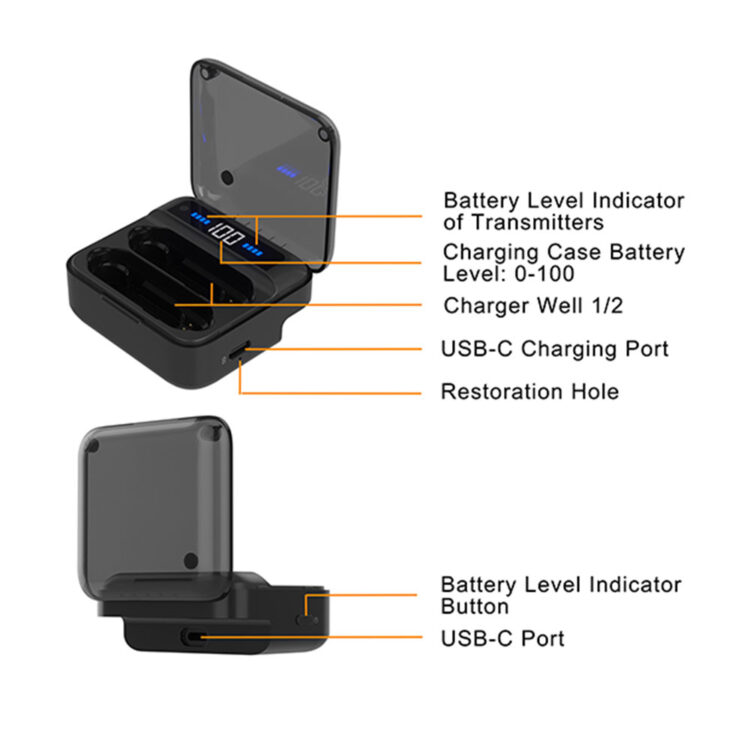 100

Battery Level Indicator of Transmitters

Charging Case Battery Level: 0-100

Charger Well 1/2

USB-C Charging Port

Restoration Hole

Battery Level Indicator Button

USB-C Port